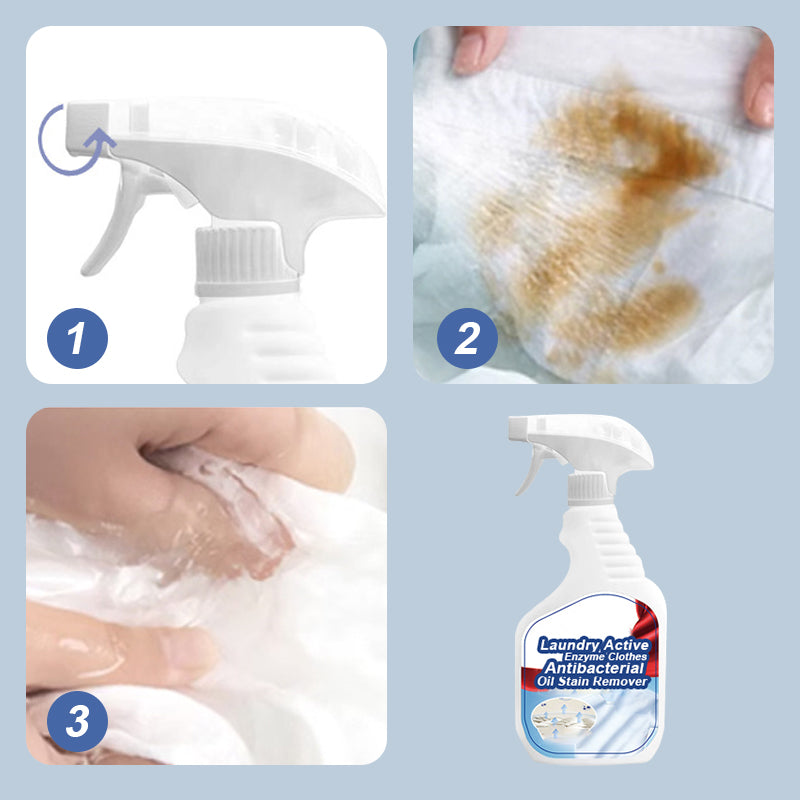 1

2

3

Laundry Active
Enzyme Clothes
Antibacterial
Oil Stain Remover